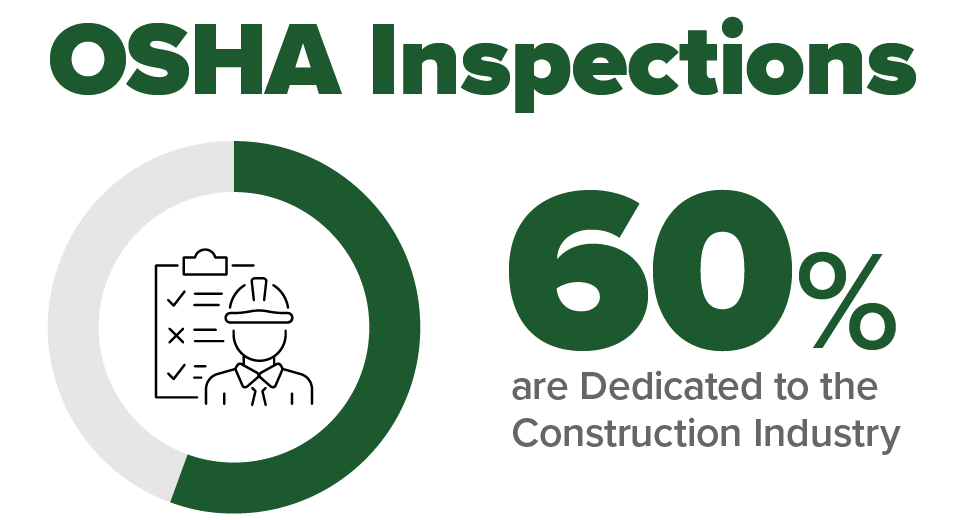 OSHA Inspections

60%

are Dedicated to the Construction Industry